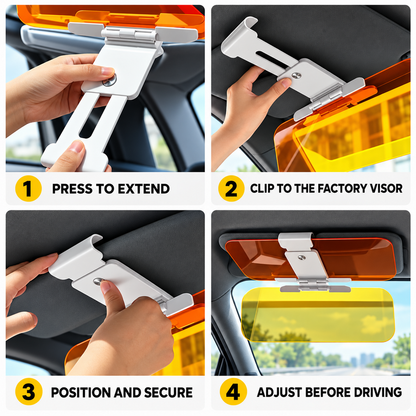 1 PRESS TO EXTEND

2 CLIP TO THE FACTORY VISOR

3 POSITION AND SECURE

4 ADJUST BEFORE DRIVING